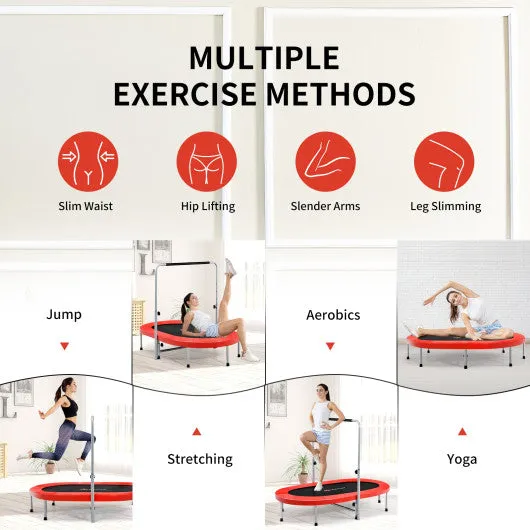 MULTIPLE
EXERCISE METHODS

Slim Waist

Hip Lifting

Slender Arms

Leg Slimming

Jump

Aerobics

Stretching

Yoga