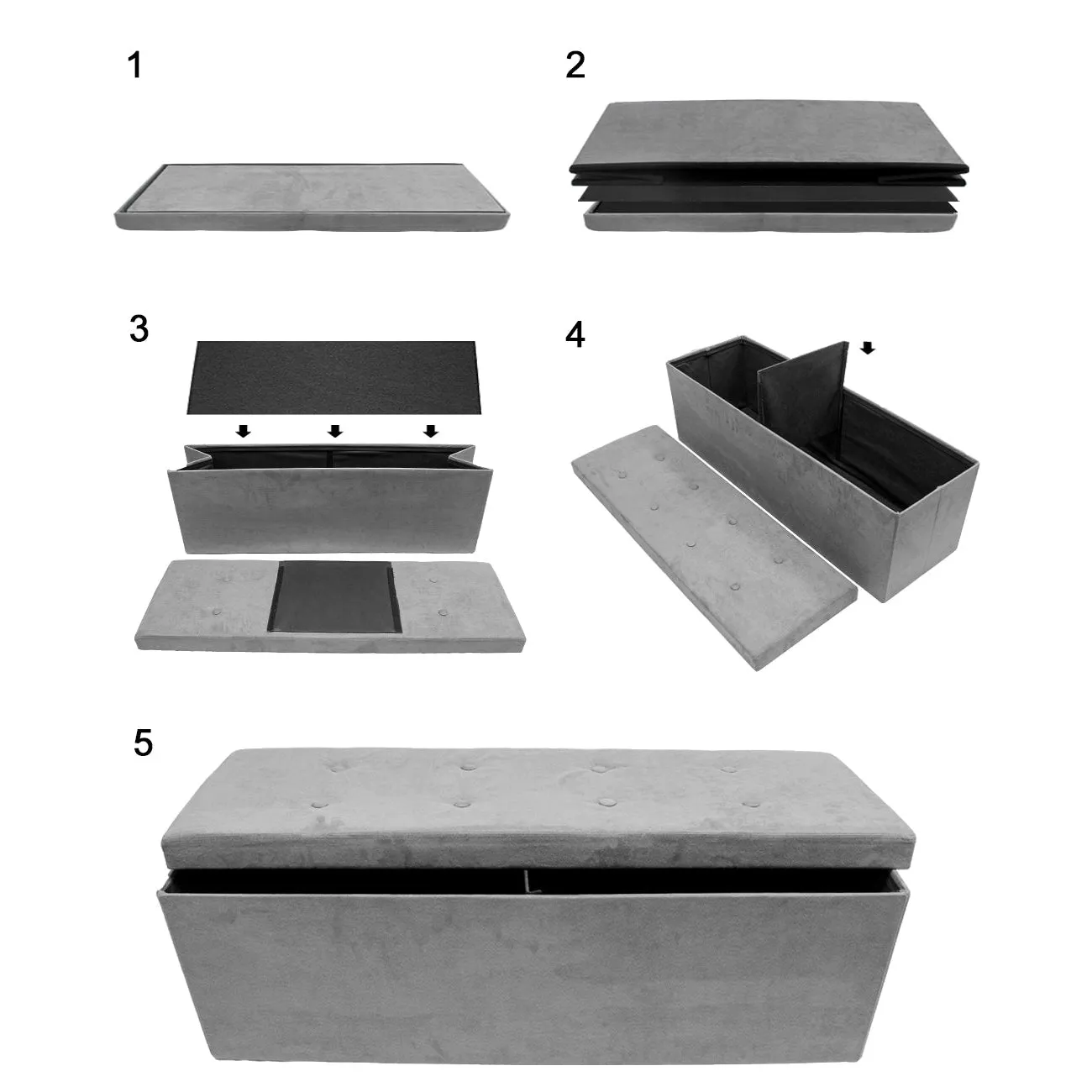 1

2

3

4

5